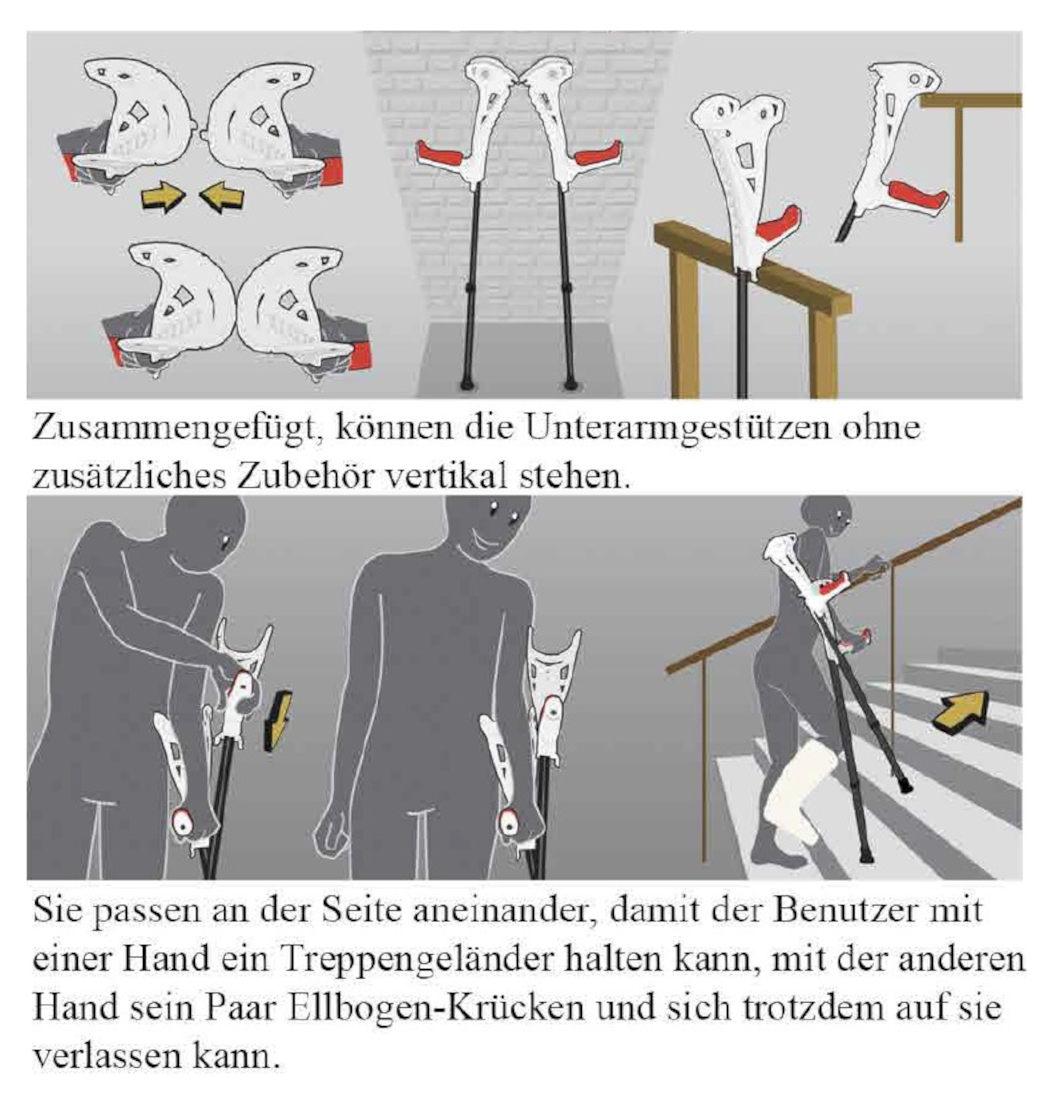 Zusammengefügt, können die Unterarmgestützen ohne zusätzliches Zubehör vertikal stehen.

Sie passen an der Seite aneinander, damit der Benutzer mit einer Hand ein Treppengeländer halten kann, mit der anderen Hand sein Paar Ellbogen-Krücken und sich trotzdem auf sie verlassen kann.