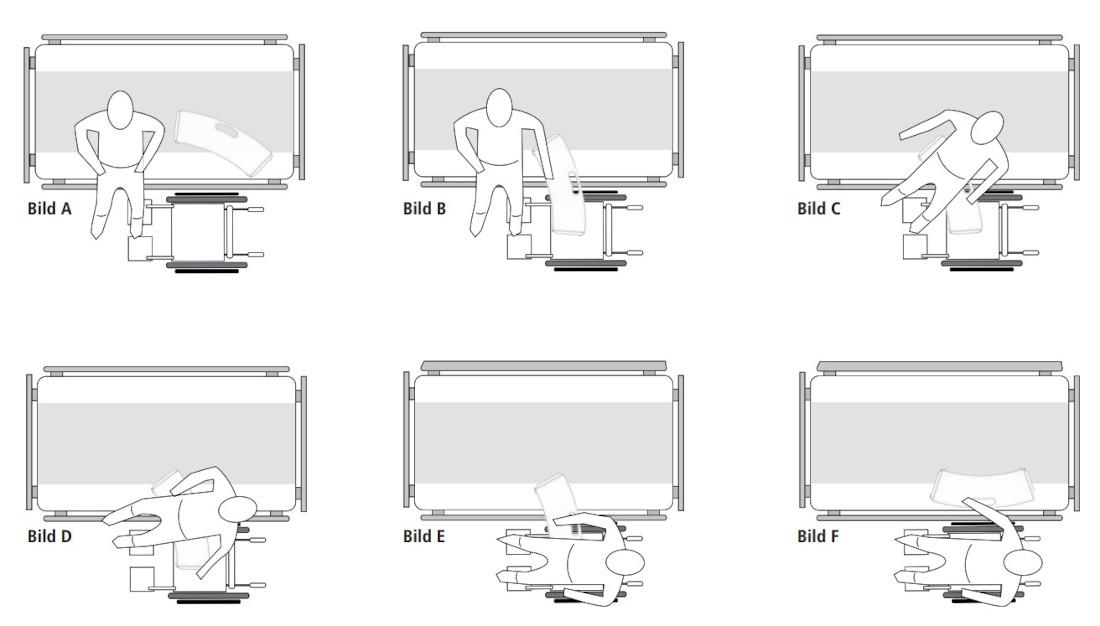 Bild A

Bild B

Bild C

Bild D

Bild E

Bild F